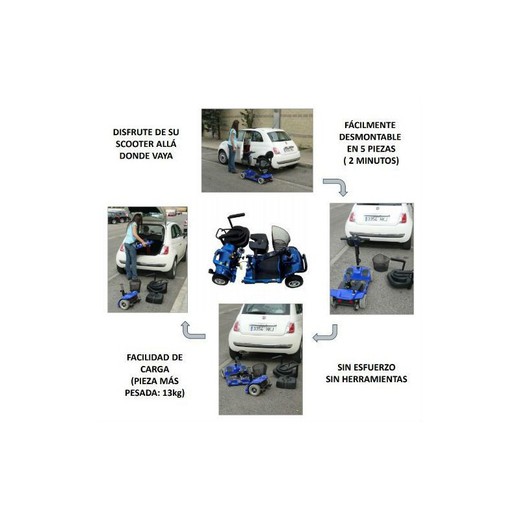 DISFRUTE DE SU SCOOTER ALLÁ DONDE VAYA

FÁCILMENTE DESMONTABLE EN 5 PIEZAS ( 2 MINUTOS)

SIN ESFUERZO SIN HERRAMIENTAS

FACILIDAD DE CARGA (PIEZA MÁS PESADA: 13kg)